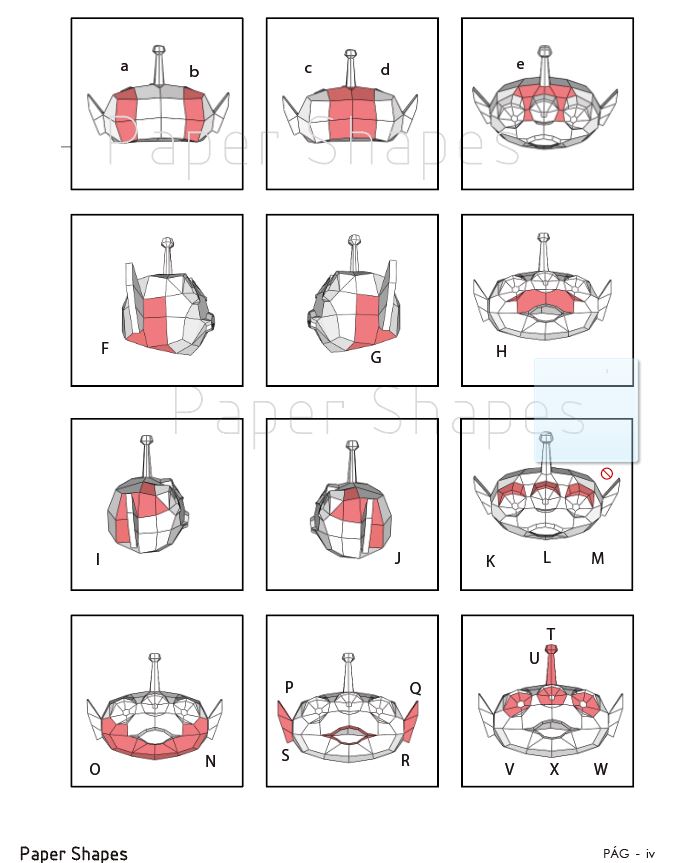 a b

c d

e

Paper Shapes

F

G

H

Paper Shapes

I

J

K L M

O N

P Q
S R

T
U
V X W

Paper Shapes

PÁG - iv