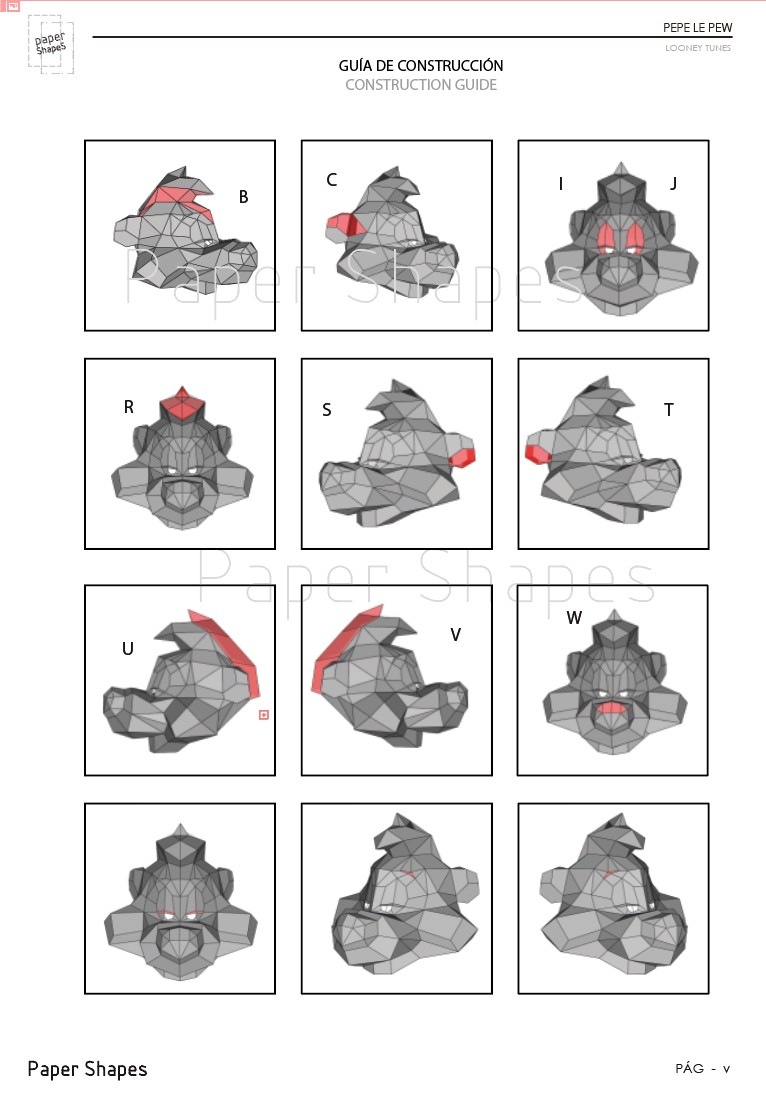 Paper ShapeS

PEPE LE PEW
LOONEY TUNES

GUÍA DE CONSTRUCCIÓN
CONSTRUCTION GUIDE

B

C

I J

Paper Shapes

R

S

T

Paper Shapes

U

V

W

Paper Shapes

PÁG - v