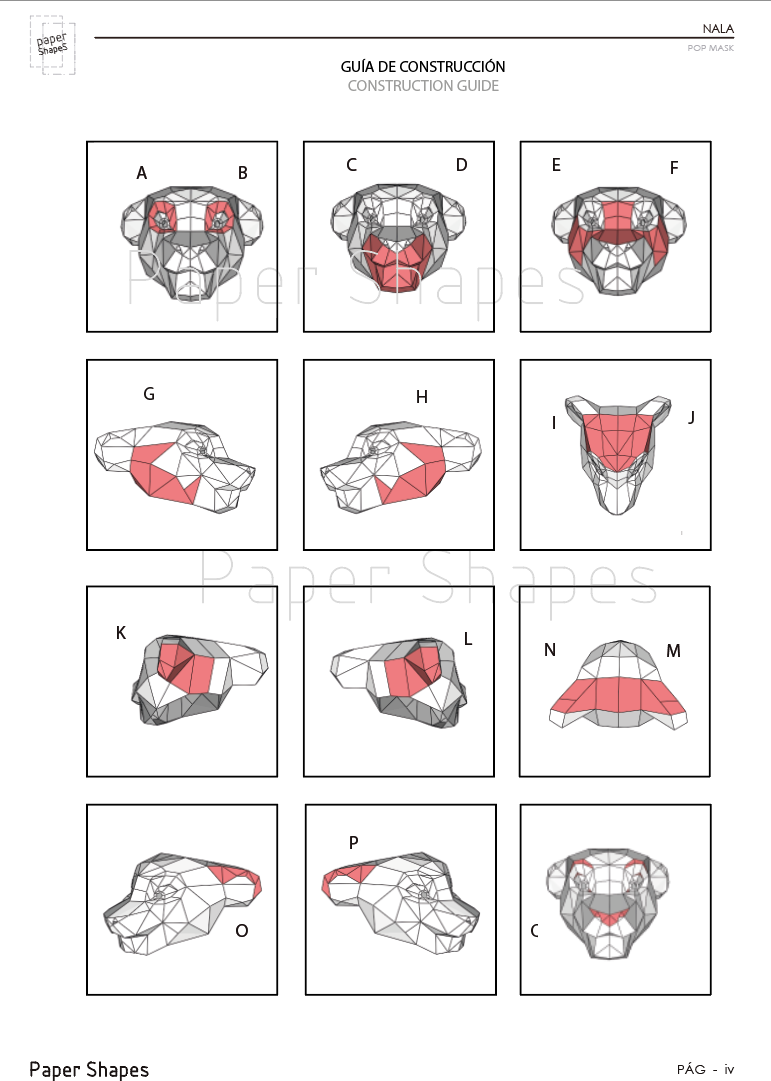 Paper ShapeS

NALA
POP MASK

GUÍA DE CONSTRUCCIÓN
CONSTRUCTION GUIDE

A B

C D

E F

Paper Shapes

G

H

I J

Paper Shapes

K

L

N M

O

P

C

Paper Shapes

PÁG - iv