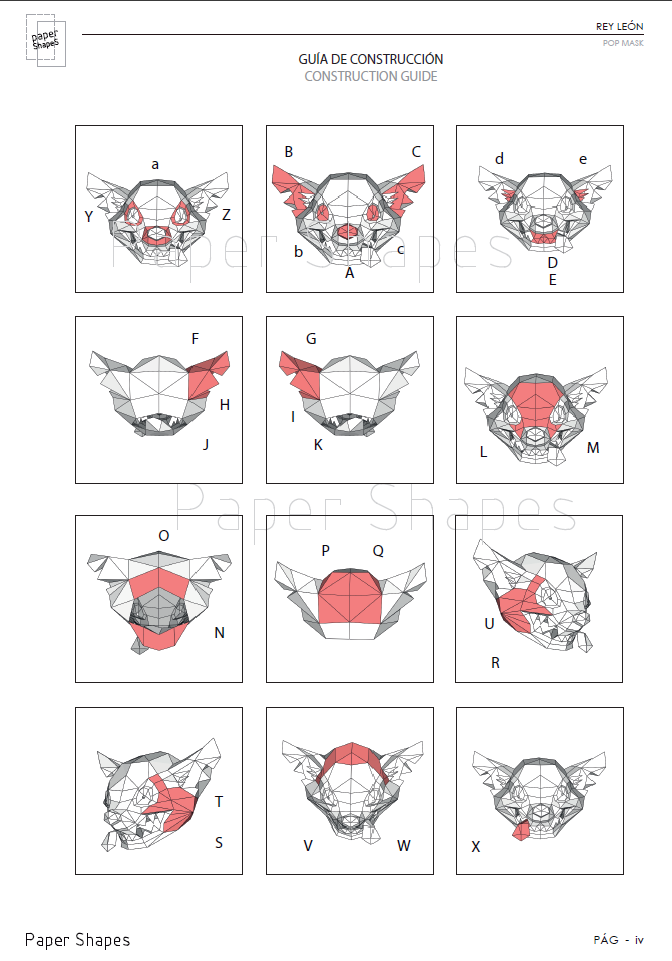 paper Shapes

REY LEÓN
POP MASK

GUÍA DE CONSTRUCCIÓN
CONSTRUCTION GUIDE

a
Y
Z

B
C
b
c
A

d
e
D
E

F
H
J

G
I
K

L
M

O
N

P
Q

U
R

T
S

V
W

X

Paper Shapes

Paper Shapes

Paper Shapes

PÁG - iv